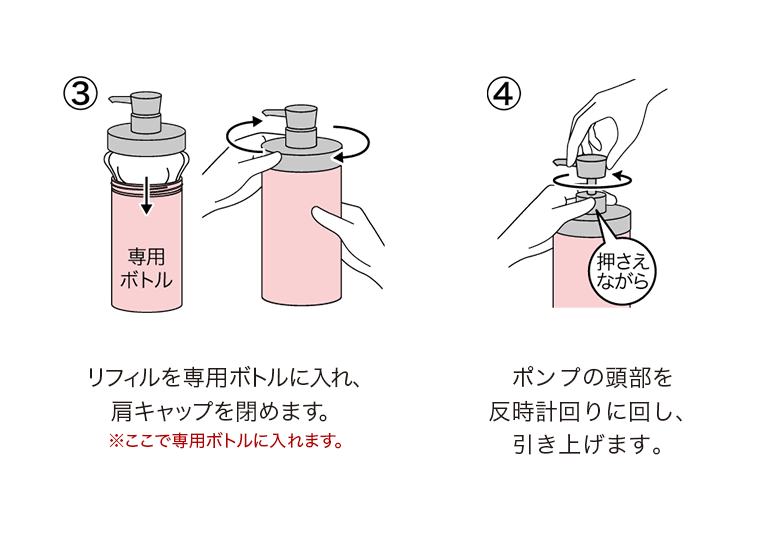 ③

専用ボトル

リフィルを専用ボトルに入れ、肩キャップを閉めます。
※ここで専用ボトルに入れます。

④

押さえながら

ポンプの頭部を反時計回りに回し、引き上げます。